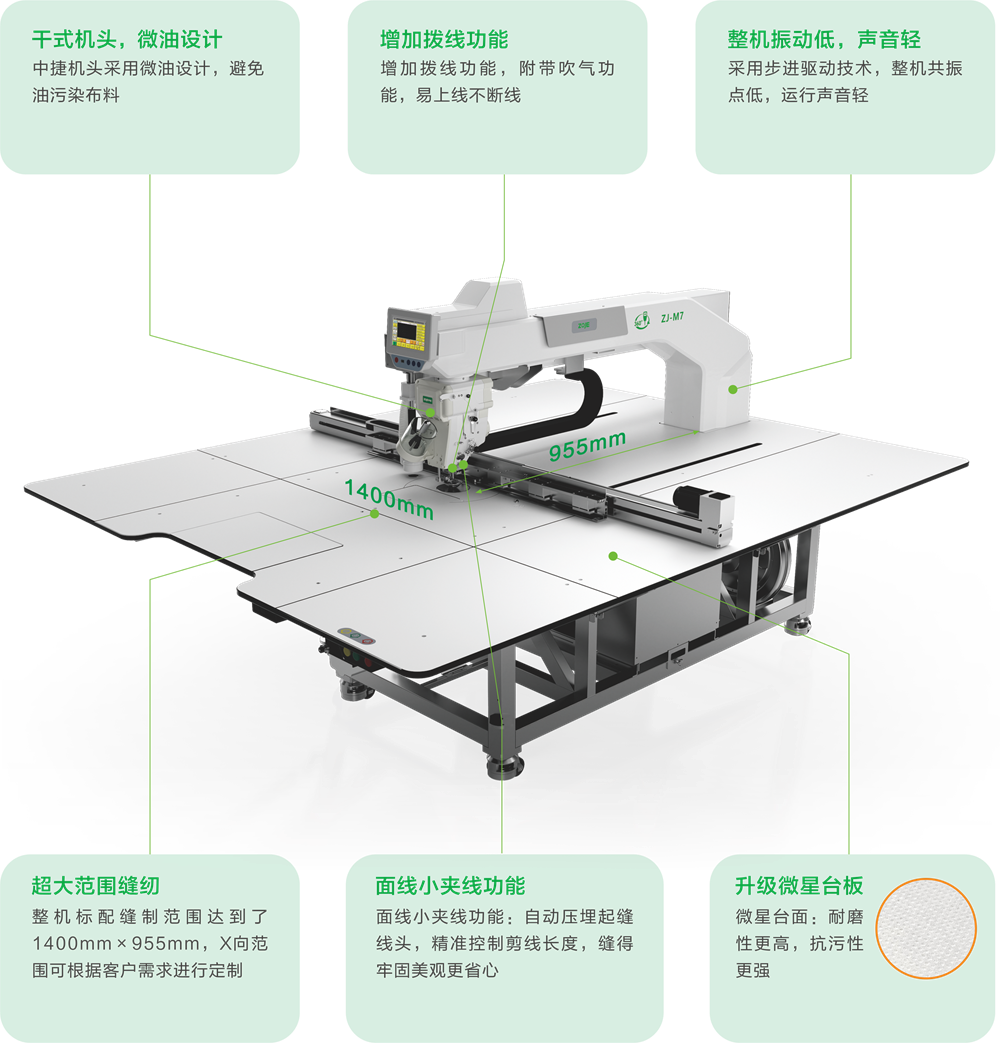 干式机头，微油设计
中捷机头采用微油设计，避免油污染布料

增加拨线功能
增加拨线功能，附带吹气功能，易上线不断线

整机振动低，声音轻
采用步进驱动技术，整机共振点低，运行声音轻

ZJ-M7

955mm

1400mm

超大范围缝纫
整机标配缝制范围达到了1400mm×955mm，X向范围可根据客户需求进行定制

面线小夹线功能
面线小夹线功能：自动压埋起缝线头，精准控制剪线长度，缝得牢固美观更省心

升级微星台板
微星台面：耐磨性更高，抗污性更强