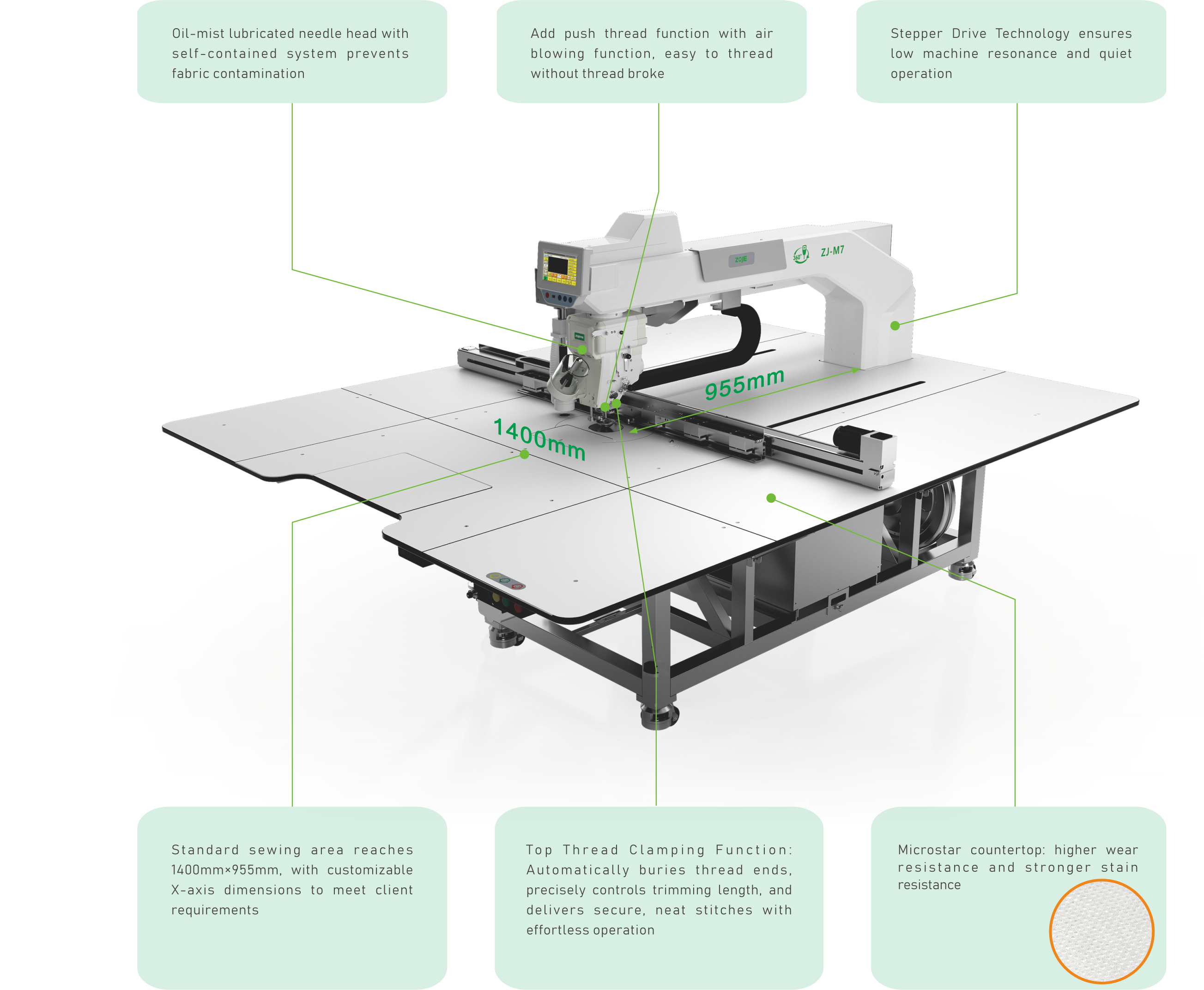 Oil-mist lubricated needle head with self-contained system prevents fabric contamination

Add push thread function with air blowing function, easy to thread without thread broke

Stepper Drive Technology ensures low machine resonance and quiet operation

ZOJE

360°

ZJ-M7

955mm

1400mm

Standard sewing area reaches 1400mm×955mm, with customizable X-axis dimensions to meet client requirements

Top Thread Clamping Function: Automatically buries thread ends, precisely controls trimming length, and delivers secure, neat stitches with effortless operation

Microstar countertop: higher wear resistance and stronger stain resistance